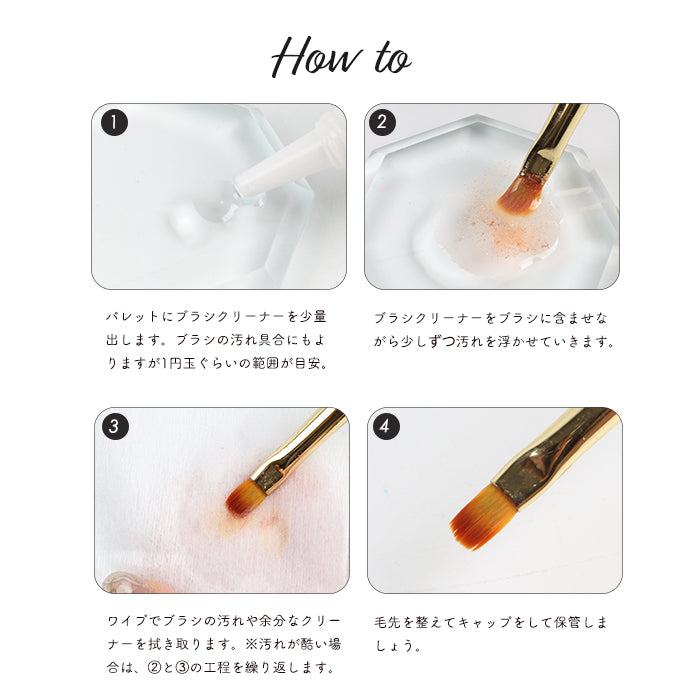 How to

1

パレットにブラシクリーナーを少量出します。ブラシの汚れ具合にもよりますが1円玉ぐらいの範囲が目安。

2

ブラシクリーナーをブラシに含ませながら少しずつ汚れを浮かせていきます。

3

ワイプでブラシの汚れや余分なクリーナーを拭き取ります。※汚れが酷い場合は、②と③の工程を繰り返します。

4

毛先を整えてキャップをして保管しましょう。