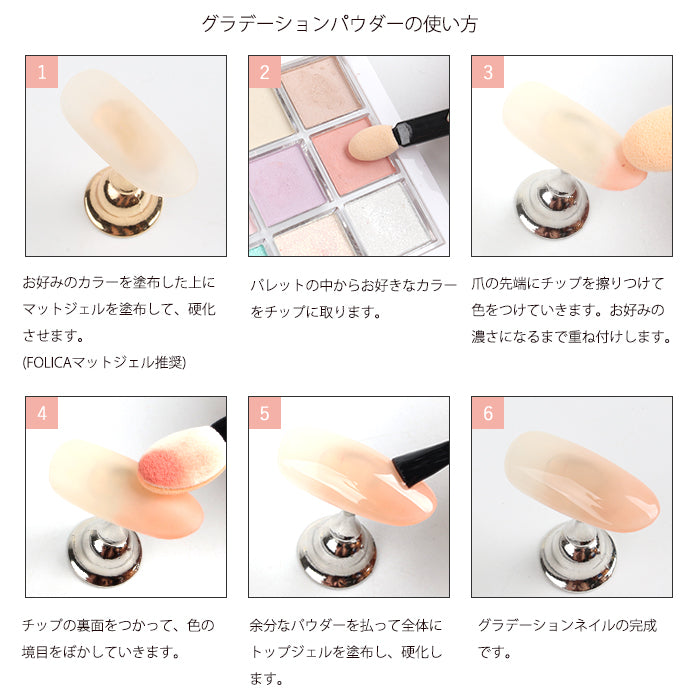 グラデーションパウダーの使い方

1

お好みのカラーを塗布した上にマットジェルを塗布して、硬化させます。
(FOLICAマットジェル推奨)

2

パレットの中からお好きなカラーをチップに取ります。

3

爪の先端にチップを擦りつけて色をつけていきます。お好みの濃さになるまで重ね付けします。

4

チップの裏面をつかって、色の境目をぼかしていきます。

5

余分なパウダーを払って全体にトップジェルを塗布し、硬化します。

6

グラデーションネイルの完成です。