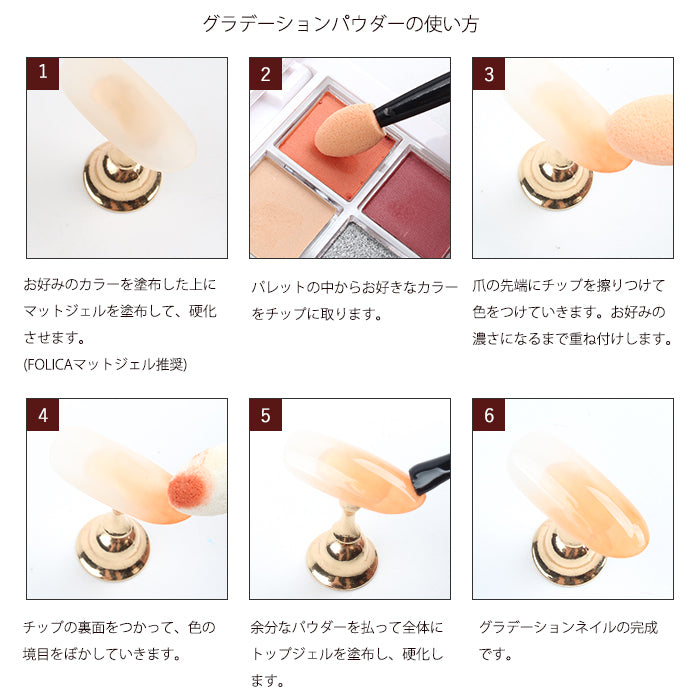 グラデーションパウダーの使い方

1

お好みのカラーを塗布した上にマットジェルを塗布して、硬化させます。
(FOLICAマットジェル推奨)

2

パレットの中からお好きなカラーをチップに取ります。

3

爪の先端にチップを擦りつけて色をつけていきます。お好みの濃さになるまで重ね付けします。

4

チップの裏面をつかって、色の境目をぼかしていきます。

5

余分なパウダーを払って全体にトップジェルを塗布し、硬化します。

6

グラデーションネイルの完成です。