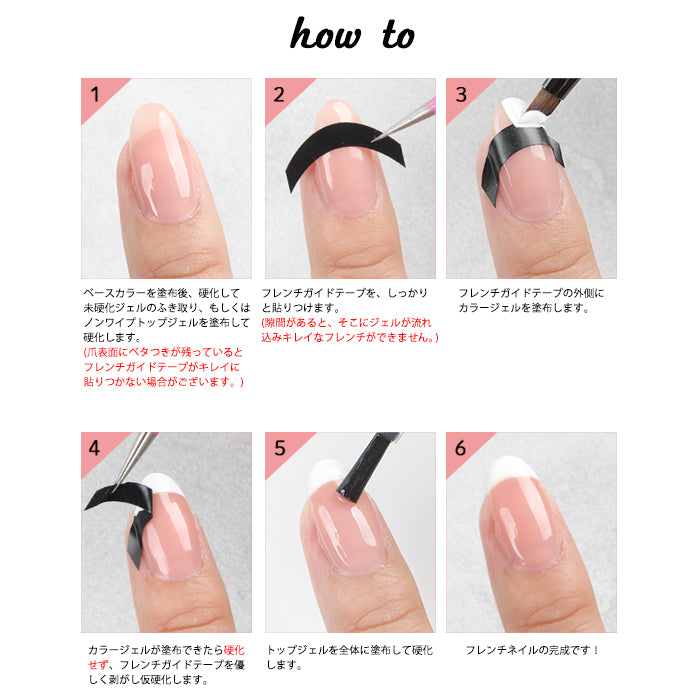 how to

1

ベースカラーを塗布後、硬化して未硬化ジェルのふき取り、もしくはノンワイプトップジェルを塗布して硬化します。
(爪表面にベタつきが残っているとフレンチガイドテープがキレイに貼りつかない場合がございます。)

2

フレンチガイドテープを、しっかりと貼りつけます。
(隙間があると、そこにジェルが流れ込みキレイなフレンチができません。)

3

フレンチガイドテープの外側にカラージェルを塗布します。

4

カラージェルが塗布できたら硬化せず、フレンチガイドテープを優しく剥がし仮硬化します。

5

トップジェルを全体に塗布して硬化します。

6

フレンチネイルの完成です！