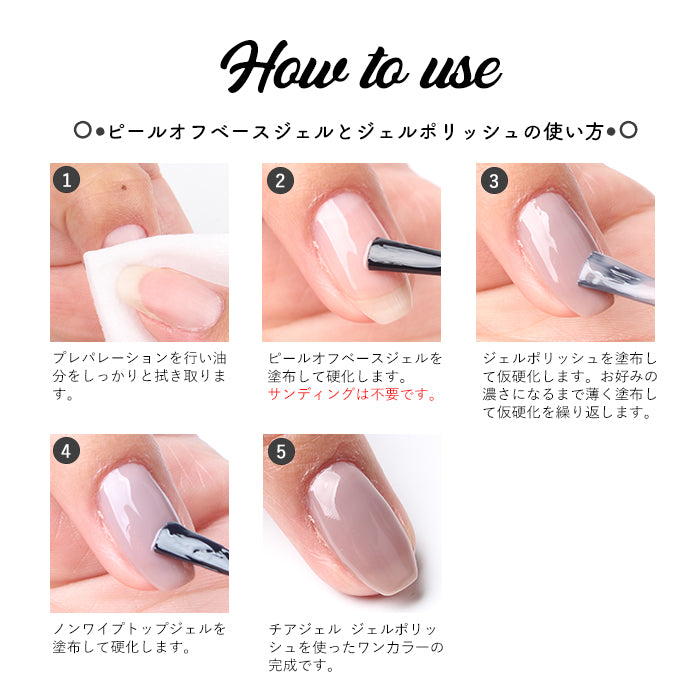 How to use

○●ピールオフベースジェルとジェルポリッシュの使い方●○

1

プレパレーションを行い油分をしっかりと拭き取ります。

2

ピールオフベースジェルを塗布して硬化します。
サンディングは不要です。

3

ジェルポリッシュを塗布して仮硬化します。お好みの濃さになるまで薄く塗布して仮硬化を繰り返します。

4

ノンワイプトップジェルを塗布して硬化します。

5

チアジェル ジェルポリッシュを使ったワンカラーの完成です。