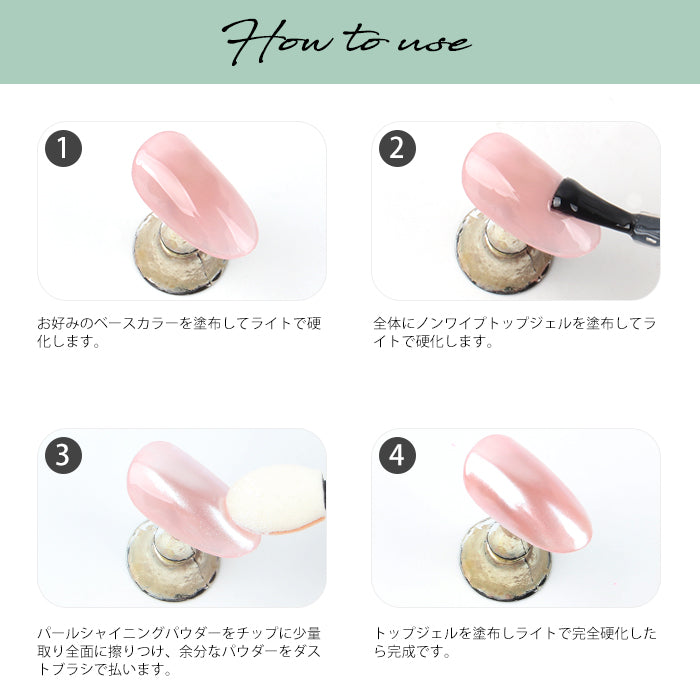 How to use

1

お好みのベースカラーを塗布してライトで硬化します。

2

全体にノンワイプトップジェルを塗布してライトで硬化します。

3

パールシャイニングパウダーをチップに少量取り全面に擦りつけ、余分なパウダーをダストブラシで払います。

4

トップジェルを塗布しライトで完全硬化したら完成です。