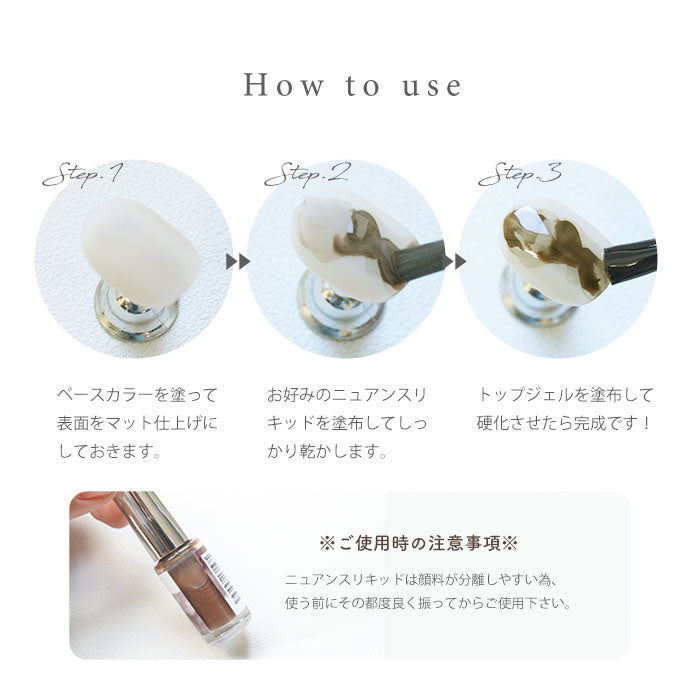 How to use

Step.1

ベースカラーを塗って表面をマット仕上げにしておきます。

Step.2

お好みのニュアンスリキッドを塗布してしっかり乾かします。

Step.3

トップジェルを塗布して硬化させたら完成です！

※ご使用時の注意事項※

ニュアンスリキッドは顔料が分離しやすい為、使う前にその都度良く振ってからご使用下さい。