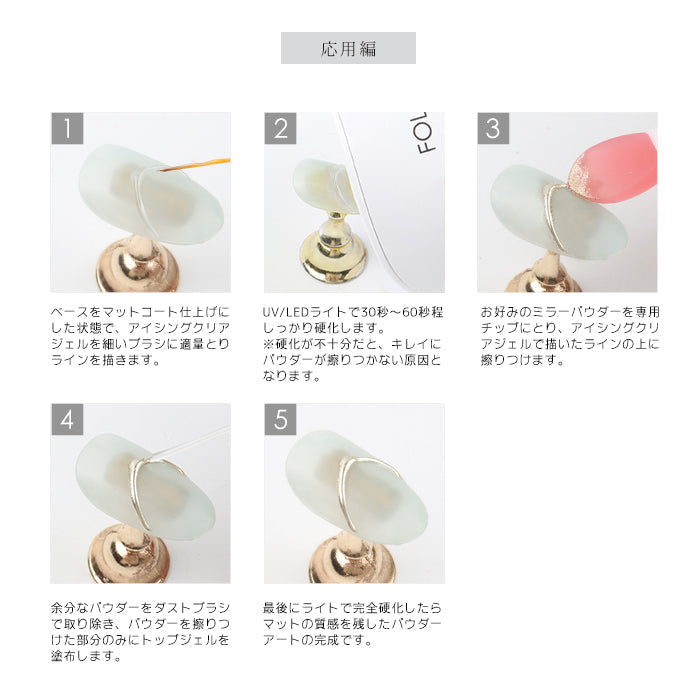 応用編

1

ベースをマットコート仕上げにした状態で、アイシングクリアジェルを細いブラシに適量とりラインを描きます。

2

FOL

UV/LEDライトで30秒～60秒程しっかり硬化します。
※硬化が不十分だと、キレイにパウダーが擦りつかない原因となります。

3

お好みのミラーパウダーを専用チップにとり、アイシングクリアジェルで描いたラインの上に擦りつけます。

4

余分なパウダーをダストブラシで取り除き、パウダーを擦りつけた部分のみにトップジェルを塗布します。

5

最後にライトで完全硬化したらマットの質感を残したパウダーアートの完成です。