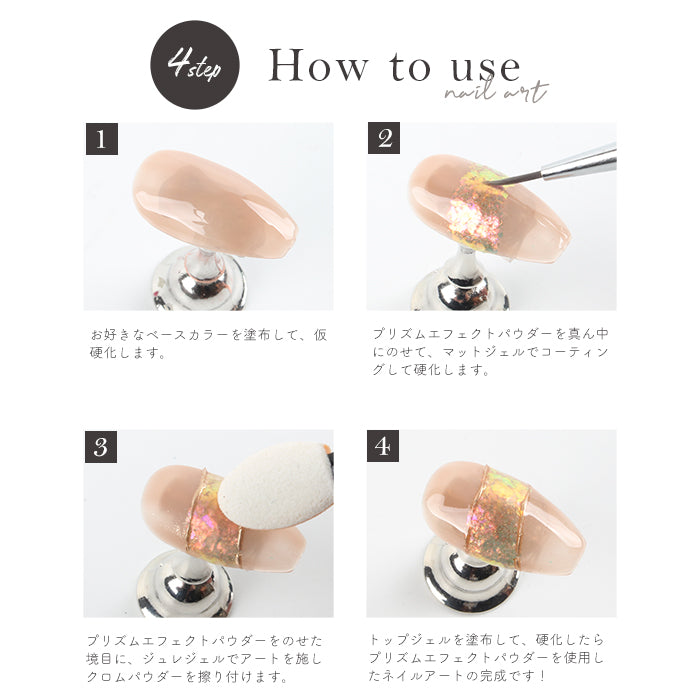 4step

How to use
nail art

1

お好きなベースカラーを塗布して、仮硬化します。

2

プリズムエフェクトパウダーを真ん中にのせて、マットジェルでコーティングして硬化します。

3

プリズムエフェクトパウダーをのせた境目に、ジュレジェルでアートを施しクロムパウダーを擦り付けます。

4

トップジェルを塗布して、硬化したらプリズムエフェクトパウダーを使用したネイルアートの完成です！