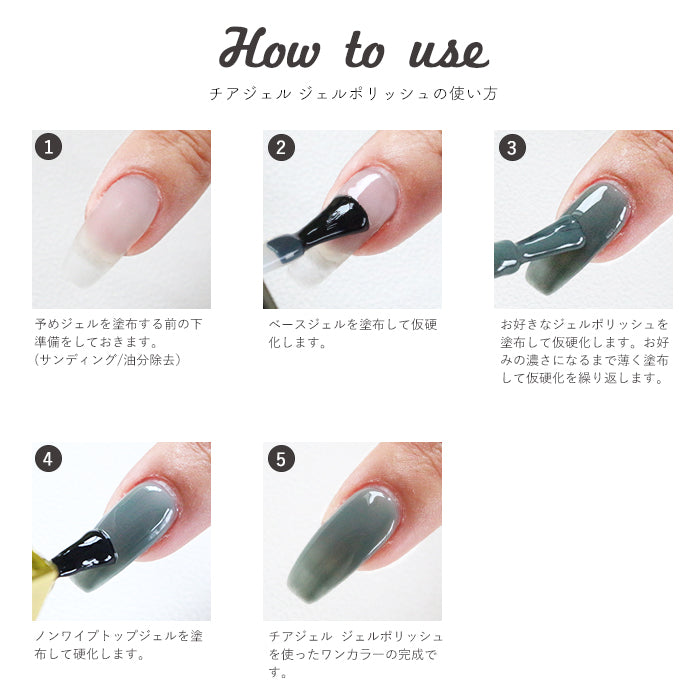 How to use

チアジェル ジェルポリッシュの使い方

1

予めジェルを塗布する前の下準備をしておきます。
(サンディング/油分除去)

2

ベースジェルを塗布して仮硬化します。

3

お好きなジェルポリッシュを塗布して仮硬化します。お好みの濃さになるまで薄く塗布して仮硬化を繰り返します。

4

ノンワイプトップジェルを塗布して硬化します。

5

チアジェル ジェルポリッシュを使ったワンカラーの完成です。