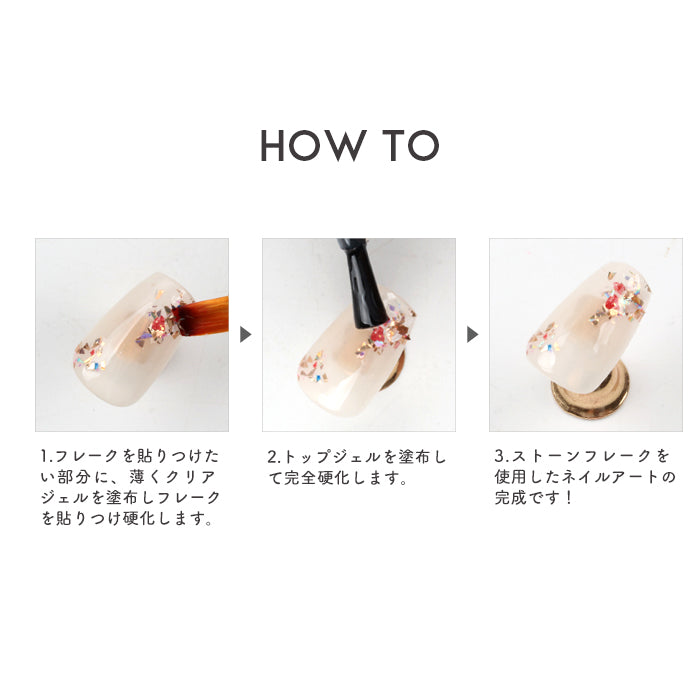 HOW TO

1.フレークを貼りつけたい部分に、薄くクリアジェルを塗布しフレークを貼りつけ硬化します。

2.トップジェルを塗布して完全硬化します。

3.ストーンフレークを使用したネイルアートの完成です！