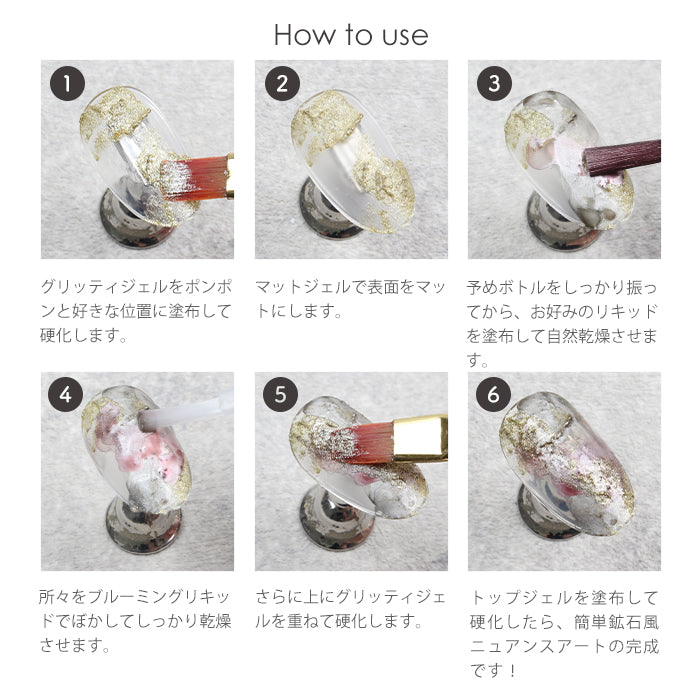 How to use

1

グリッティジェルをポンポンと好きな位置に塗布して硬化します。

2

マットジェルで表面をマットにします。

3

予めボトルをしっかり振ってから、お好みのリキッドを塗布して自然乾燥させます。

4

所々をブルーミングリキッドでぼかしてしっかり乾燥させます。

5

さらに上にグリッティジェルを重ねて硬化します。

6

トップジェルを塗布して硬化したら、簡単鉱石風ニュアンスアートの完成です！