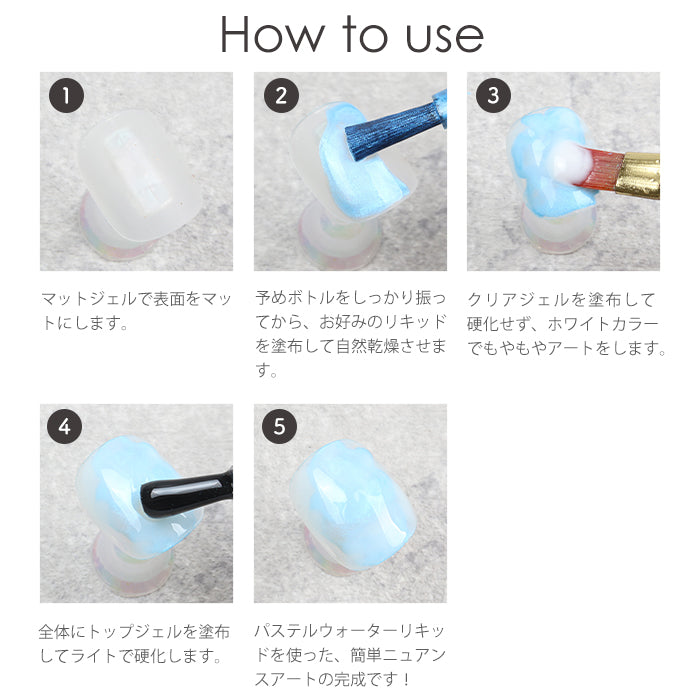 How to use

1

マットジェルで表面をマットにします。

2

予めボトルをしっかり振ってから、お好みのリキッドを塗布して自然乾燥させます。

3

クリアジェルを塗布して硬化せず、ホワイトカラーでもやもやアートをします。

4

全体にトップジェルを塗布してライトで硬化します。

5

パステルウォーターリキッドを使った、簡単ニュアンスアートの完成です！