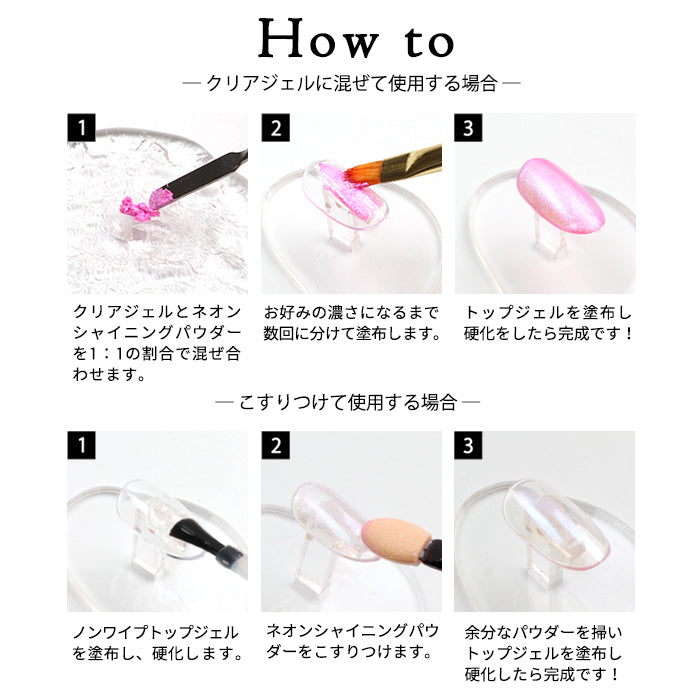 How to

— クリアジェルに混ぜて使用する場合 —

1

クリアジェルとネオンシャイニングパウダーを1：1の割合で混ぜ合わせます。

2

お好みの濃さになるまで数回に分けて塗布します。

3

トップジェルを塗布し硬化をしたら完成です！

— こすりつけて使用する場合 —

1

ノンワイプトップジェルを塗布し、硬化します。

2

ネオンシャイニングパウダーをこすりつけます。

3

余分なパウダーを掃いトップジェルを塗布し硬化したら完成です！