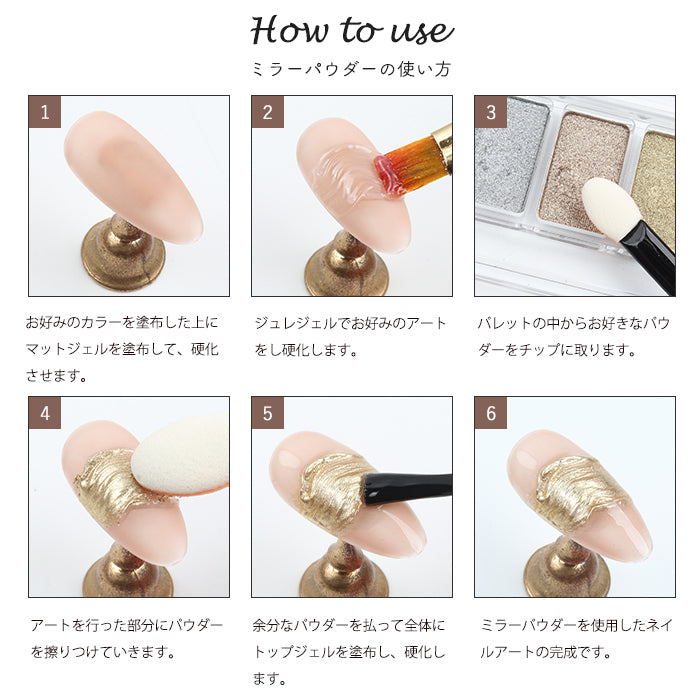 How to use
ミラーパウダーの使い方

1

お好みのカラーを塗布した上にマットジェルを塗布して、硬化させます。

2

ジュレジェルでお好みのアートをし硬化します。

3

パレットの中からお好きなパウダーをチップに取ります。

4

アートを行った部分にパウダーを擦りつけていきます。

5

余分なパウダーを払って全体にトップジェルを塗布し、硬化します。

6

ミラーパウダーを使用したネイルアートの完成です。