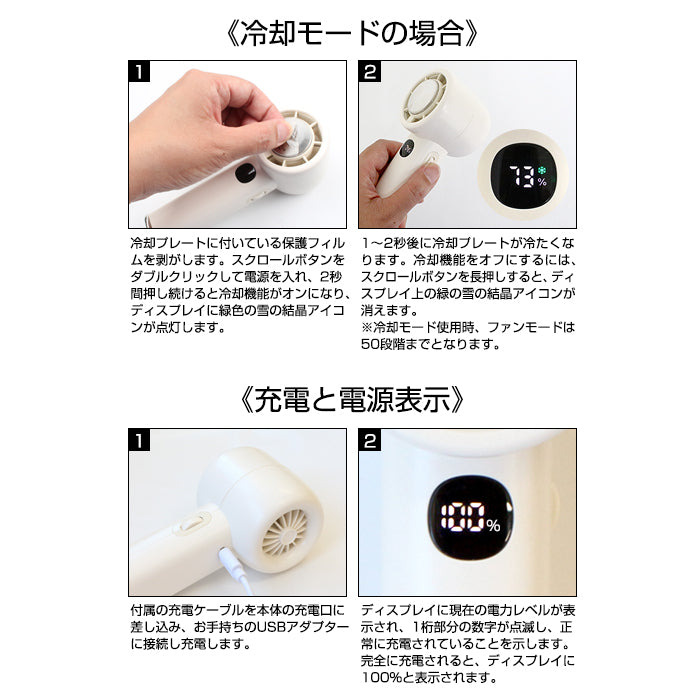 《冷却モードの場合》

1

冷却プレートに付いている保護フィルムを剥がします。スクロールボタンをダブルクリックして電源を入れ、2秒間押し続けると冷却機能がオンになり、ディスプレイに緑色の雪の結晶アイコンが点灯します。

2

73 %

1～2秒後に冷却プレートが冷たくなります。冷却機能をオフにするには、スクロールボタンを長押しすると、ディスプレイ上の緑の雪の結晶アイコンが消えます。
※冷却モード使用時、ファンモードは50段階までとなります。

《充電と電源表示》

1

付属の充電ケーブルを本体の充電口に差し込み、お手持ちのUSBアダプターに接続し充電します。

2

100 %

ディスプレイに現在の電力レベルが表示され、1桁部分の数字が点滅し、正常に充電されていることを示します。完全に充電されると、ディスプレイに100%と表示されます。