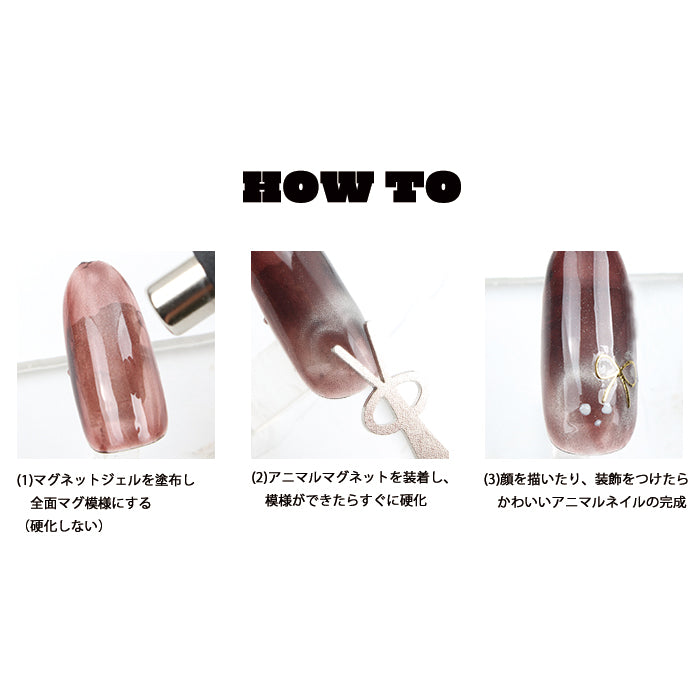 HOW TO

(1)マグネットジェルを塗布し
全面マグ模様にする
（硬化しない）

(2)アニマルマグネットを装着し、
模様ができたらすぐに硬化

(3)顔を描いたり、装飾をつけたら
かわいいアニマルネイルの完成