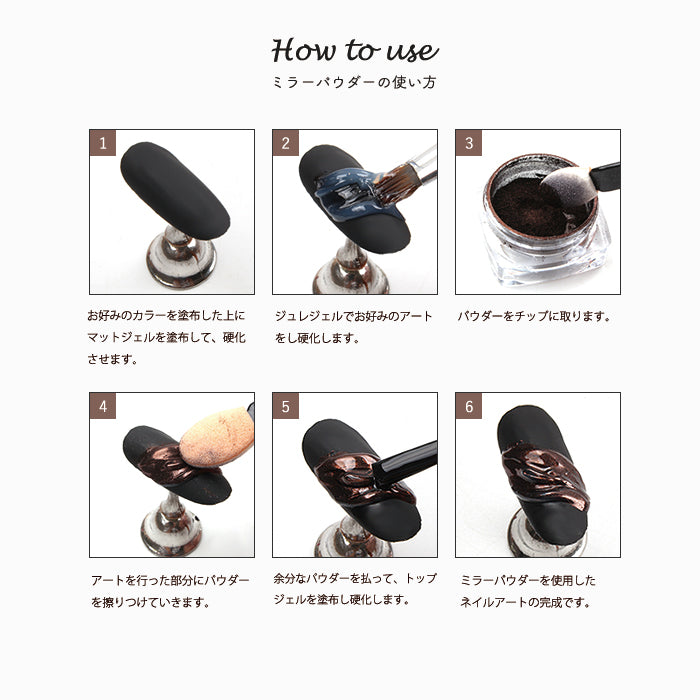 How to use
ミラーパウダーの使い方

1

お好みのカラーを塗布した上にマットジェルを塗布して、硬化させます。

2

ジュレジェルでお好みのアートをし硬化します。

3

パウダーをチップに取ります。

4

アートを行った部分にパウダーを擦りつけていきます。

5

余分なパウダーを払って、トップジェルを塗布し硬化します。

6

ミラーパウダーを使用したネイルアートの完成です。