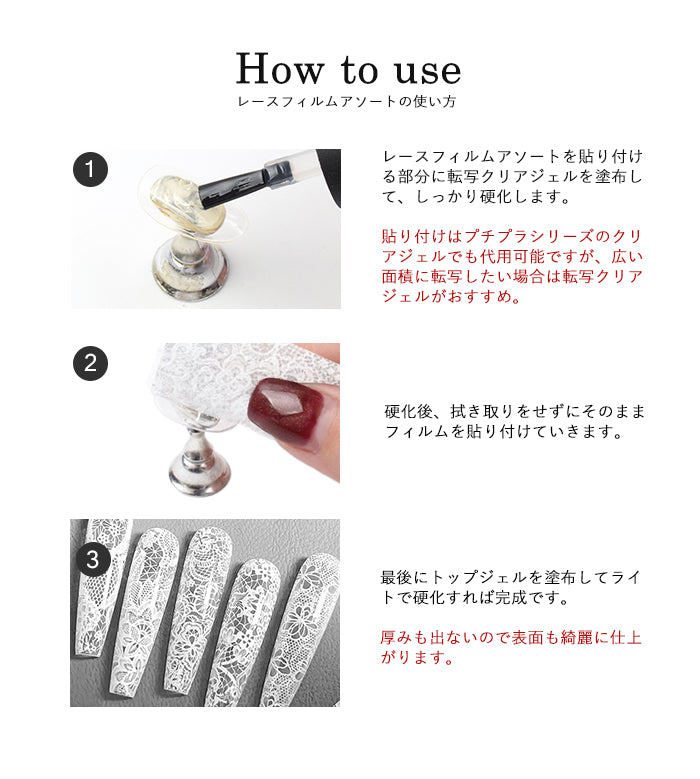 How to use
レースフィルムアソートの使い方

1

レースフィルムアソートを貼り付ける部分に転写クリアジェルを塗布して、しっかり硬化します。

貼り付けはプチプラシリーズのクリアジェルでも代用可能ですが、広い面積に転写したい場合は転写クリアジェルがおすすめ。

2

硬化後、拭き取りをせずにそのままフィルムを貼り付けていきます。

3

最後にトップジェルを塗布してライトで硬化すれば完成です。

厚みも出ないので表面も綺麗に仕上がります。