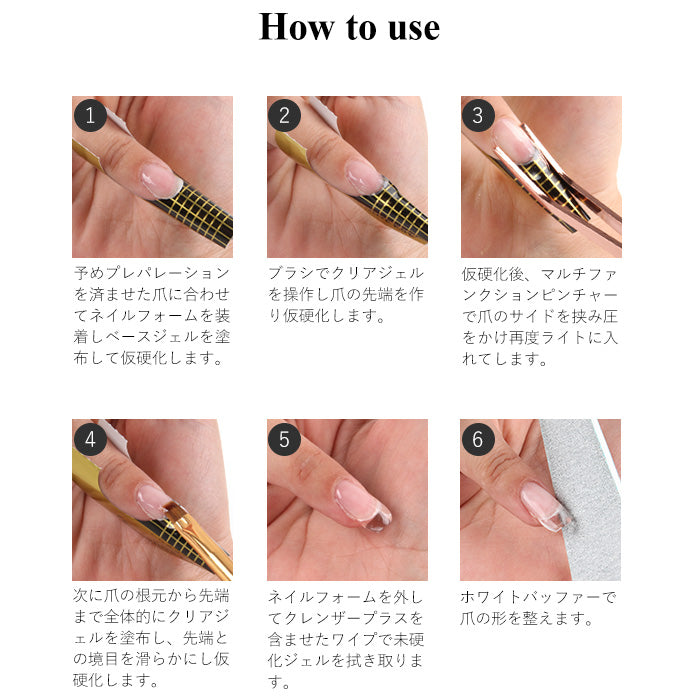 How to use

1
予めプレパレーションを済ませた爪に合わせてネイルフォームを装着しベースジェルを塗布して仮硬化します。

2
ブラシでクリアジェルを操作し爪の先端を作り仮硬化します。

3
仮硬化後、マルチファンクションピンチャーで爪のサイドを挟み圧をかけ再度ライトに入れてします。

4
次に爪の根元から先端まで全体的にクリアジェルを塗布し、先端との境目を滑らかにし仮硬化します。

5
ネイルフォームを外してクレンザープラスを含ませたワイプで未硬化ジェルを拭き取ります。

6
ホワイトバッファーで爪の形を整えます。