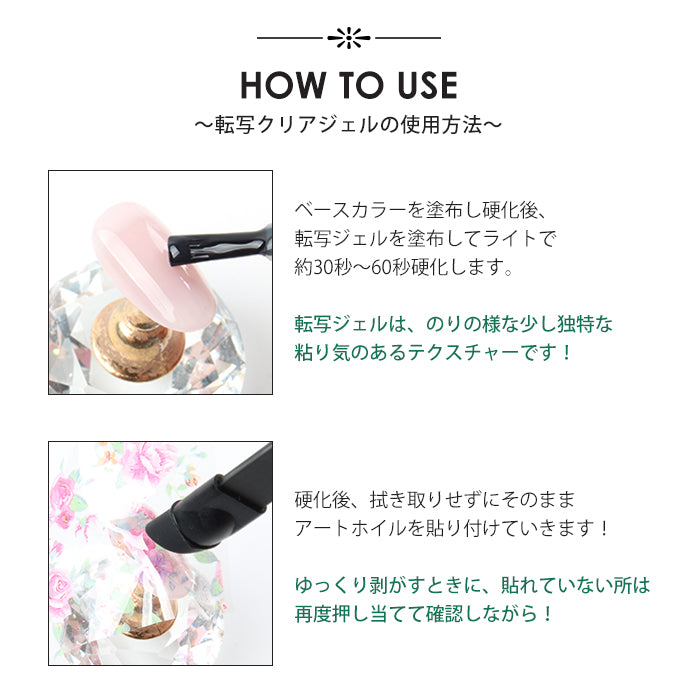 HOW TO USE
～転写クリアジェルの使用方法～

ベースカラーを塗布し硬化後、転写ジェルを塗布してライトで約30秒～60秒硬化します。

転写ジェルは、のりの様な少し独特な粘り気のあるテクスチャーです！

硬化後、拭き取りせずにそのままアートホイルを貼り付けていきます！

ゆっくり剥がすときに、貼れていない所は再度押し当てて確認しながら！