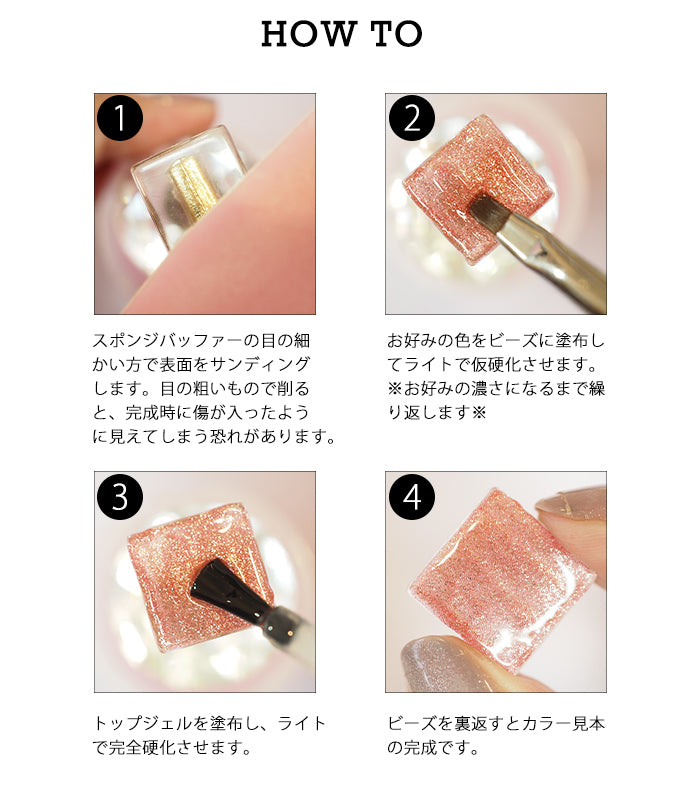 HOW TO

1

スポンジバッファーの目の細かい方で表面をサンディングします。目の粗いもので削ると、完成時に傷が入ったように見えてしまう恐れがあります。

2

お好みの色をビーズに塗布してライトで仮硬化させます。※お好みの濃さになるまで繰り返します※

3

トップジェルを塗布し、ライトで完全硬化させます。

4

ビーズを裏返すとカラー見本の完成です。