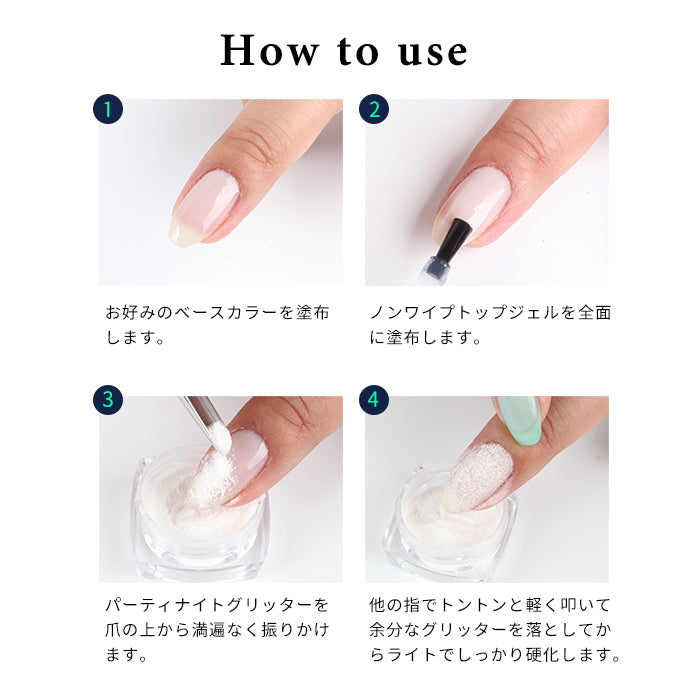 How to use

1

お好みのベースカラーを塗布します。

2

ノンワイプトップジェルを全面に塗布します。

3

パーティナイトグリッターを爪の上から満遍なく振りかけます。

4

他の指でトントンと軽く叩いて余分なグリッターを落としてからライトでしっかり硬化します。