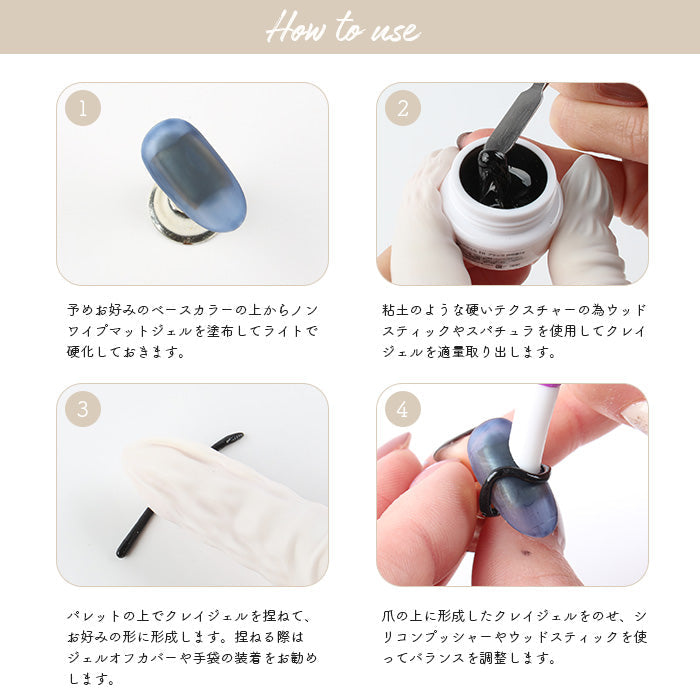 How to use

1

予めお好みのベースカラーの上からノンワイプマットジェルを塗布してライトで硬化しておきます。

2

粘土のような硬いテクスチャーの為ウッドスティックやスパチュラを使用してクレイジェルを適量取り出します。

3

パレットの上でクレイジェルを捏ねて、お好みの形に形成します。捏ねる際はジェルオフカバーや手袋の装着をお勧めします。

4

爪の上に形成したクレイジェルをのせ、シリコンプッシャーやウッドスティックを使ってバランスを調整します。