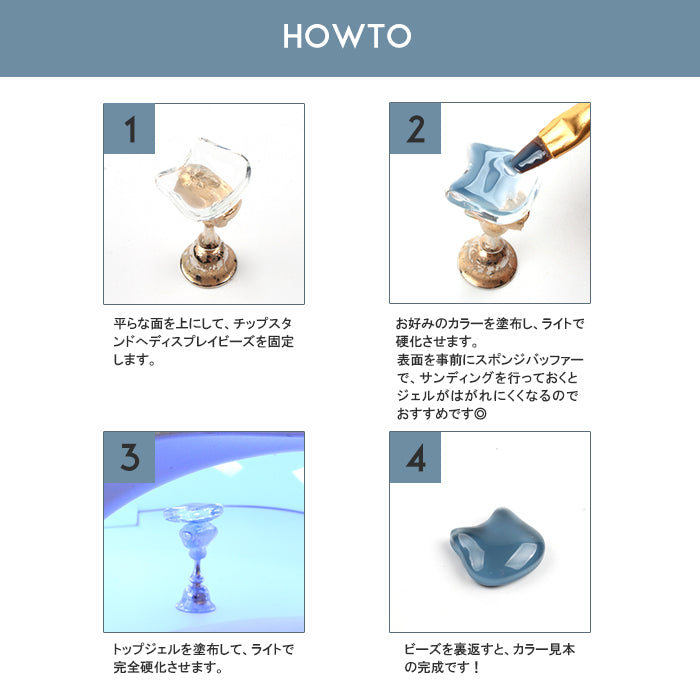 HOWTO

1

平らな面を上にして、チップスタンドへディスプレイビーズを固定します。

2

お好みのカラーを塗布し、ライトで硬化させます。
表面を事前にスポンジバッファーで、サンディングを行っておくとジェルがはがれにくくなるのでおすすめです◎

3

トップジェルを塗布して、ライトで完全硬化させます。

4

ビーズを裏返すと、カラー見本の完成です！