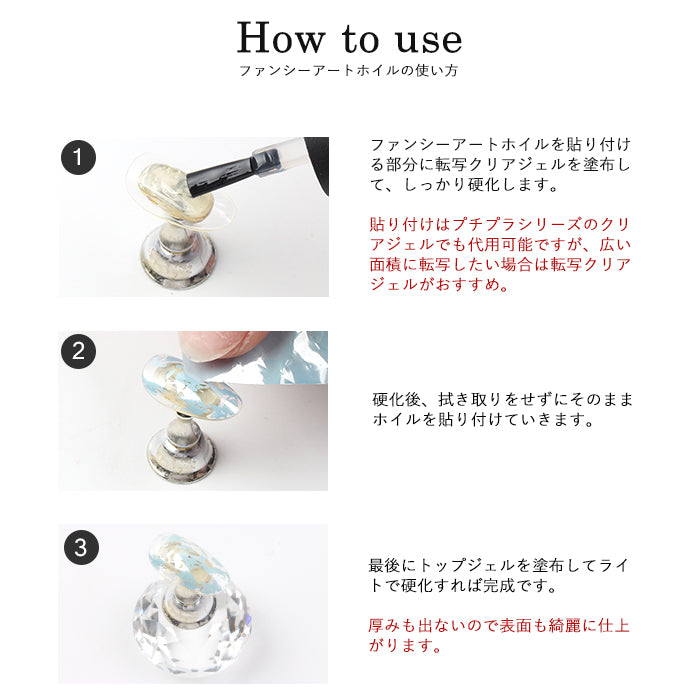 How to use
ファンシーアートホイルの使い方

1

ファンシーアートホイルを貼り付ける部分に転写クリアジェルを塗布して、しっかり硬化します。

貼り付けはプチプラシリーズのクリアジェルでも代用可能ですが、広い面積に転写したい場合は転写クリアジェルがおすすめ。

2

硬化後、拭き取りをせずにそのままホイルを貼り付けていきます。

3

最後にトップジェルを塗布してライトで硬化すれば完成です。

厚みも出ないので表面も綺麗に仕上がります。