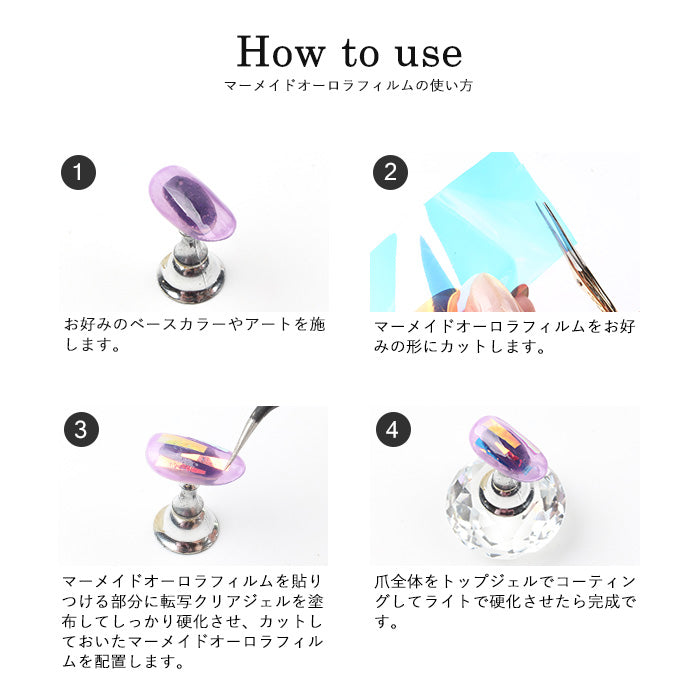 How to use
マーメイドオーロラフィルムの使い方

1
お好みのベースカラーやアートを施します。

2
マーメイドオーロラフィルムをお好みの形にカットします。

3
マーメイドオーロラフィルムを貼りつける部分に転写クリアジェルを塗布してしっかり硬化させ、カットしておいたマーメイドオーロラフィルムを配置します。

4
爪全体をトップジェルでコーティングしてライトで硬化させたら完成です。