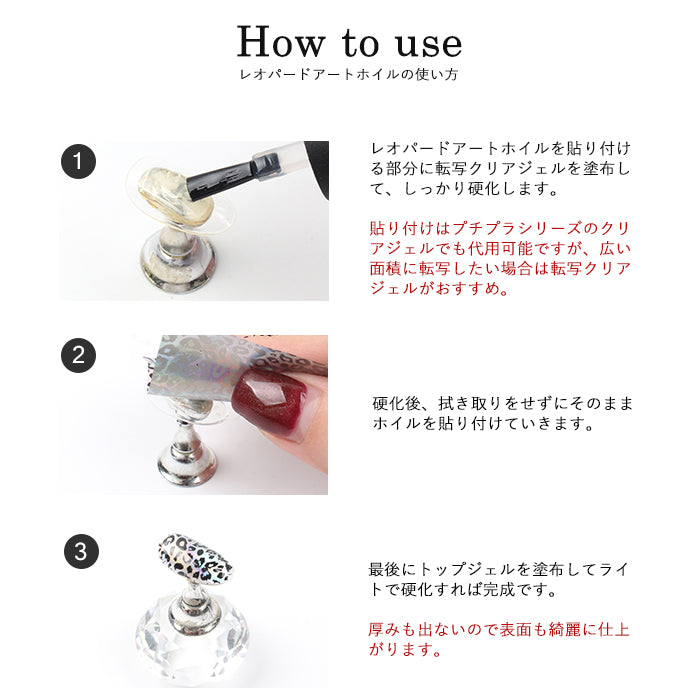 How to use
レオパードアートホイルの使い方

1

レオパードアートホイルを貼り付ける部分に転写クリアジェルを塗布して、しっかり硬化します。

貼り付けはプチプラシリーズのクリアジェルでも代用可能ですが、広い面積に転写したい場合は転写クリアジェルがおすすめ。

2

硬化後、拭き取りをせずにそのままホイルを貼り付けていきます。

3

最後にトップジェルを塗布してライトで硬化すれば完成です。

厚みも出ないので表面も綺麗に仕上がります。