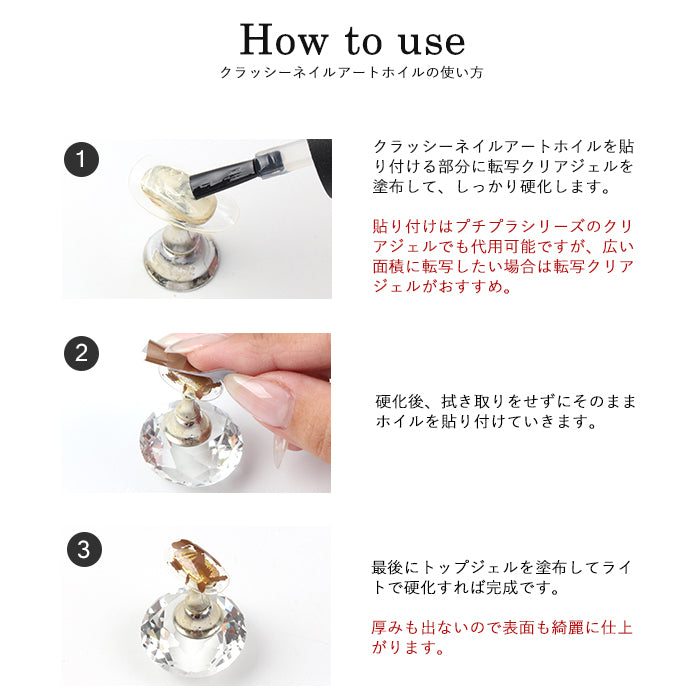 How to use
クラッシーネイルアートホイルの使い方

1

クラッシーネイルアートホイルを貼り付ける部分に転写クリアジェルを塗布して、しっかり硬化します。

貼り付けはプチプラシリーズのクリアジェルでも代用可能ですが、広い面積に転写したい場合は転写クリアジェルがおすすめ。

2

硬化後、拭き取りをせずにそのままホイルを貼り付けていきます。

3

最後にトップジェルを塗布してライトで硬化すれば完成です。

厚みも出ないので表面も綺麗に仕上がります。