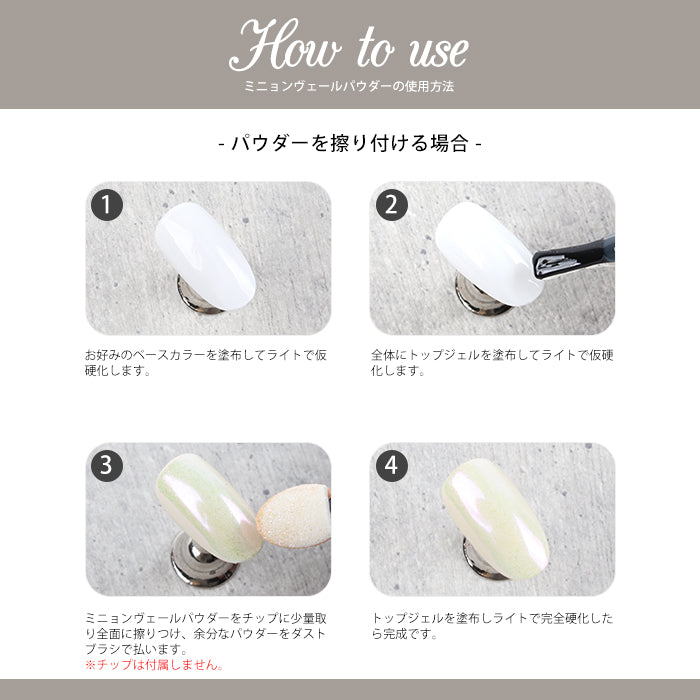 How to use
ミニョンヴェールパウダーの使用方法

- パウダーを擦り付ける場合 -

1

お好みのベースカラーを塗布してライトで仮硬化します。

2

全体にトップジェルを塗布してライトで仮硬化します。

3

ミニョンヴェールパウダーをチップに少量取り全面に擦りつけ、余分なパウダーをダストブラシで払います。
※チップは付属しません。

4

トップジェルを塗布しライトで完全硬化したら完成です。