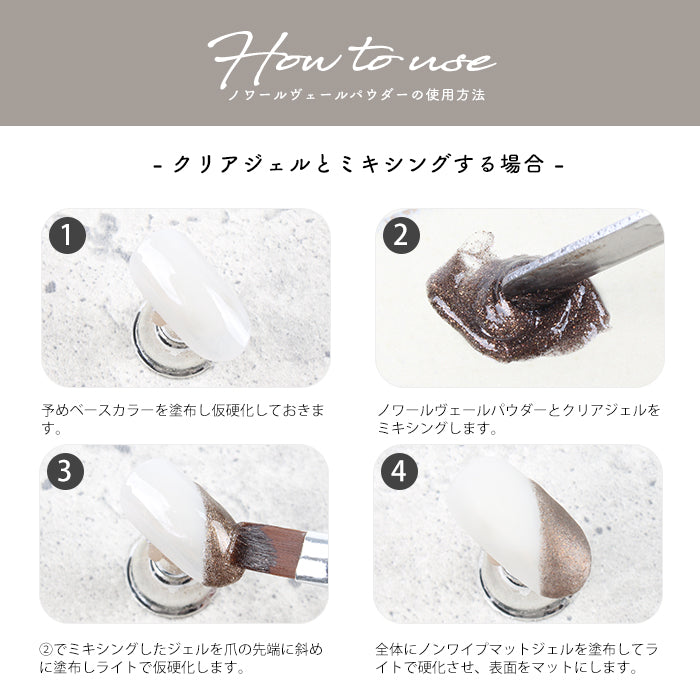 How to use
ノワールヴェールパウダーの使用方法

- クリアジェルとミキシングする場合 -

1

予めベースカラーを塗布し仮硬化しておきます。

2

ノワールヴェールパウダーとクリアジェルをミキシングします。

3

②でミキシングしたジェルを爪の先端に斜めに塗布しライトで仮硬化します。

4

全体にノンワイプマットジェルを塗布してライトで硬化させ、表面をマットにします。