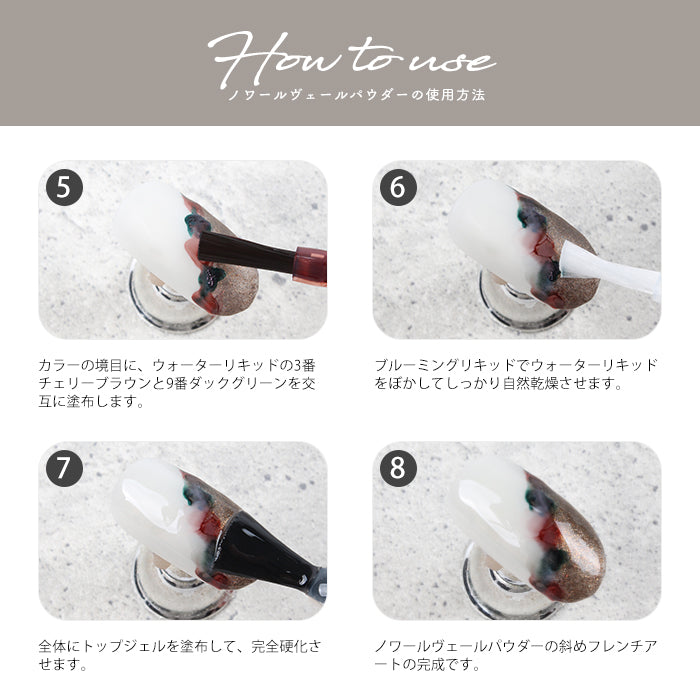 How to use
ノワールヴェールパウダーの使用方法

5

カラーの境目に、ウォーターリキッドの3番チェリーブラウンと9番ダックグリーンを交互に塗布します。

6

ブルーミングリキッドでウォーターリキッドをぼかしてしっかり自然乾燥させます。

7

全体にトップジェルを塗布して、完全硬化させます。

8

ノワールヴェールパウダーの斜めフレンチアートの完成です。