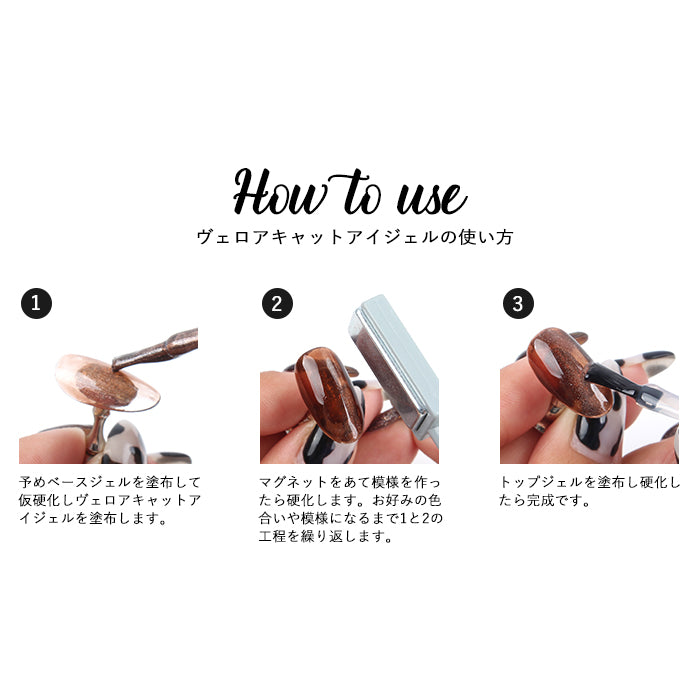 How to use
ヴェロアキャットアイジェルの使い方

1

予めベースジェルを塗布して仮硬化しヴェロアキャットアイジェルを塗布します。

2

マグネットをあて模様を作ったら硬化します。お好みの色合いや模様になるまで1と2の工程を繰り返します。

3

トップジェルを塗布し硬化したら完成です。