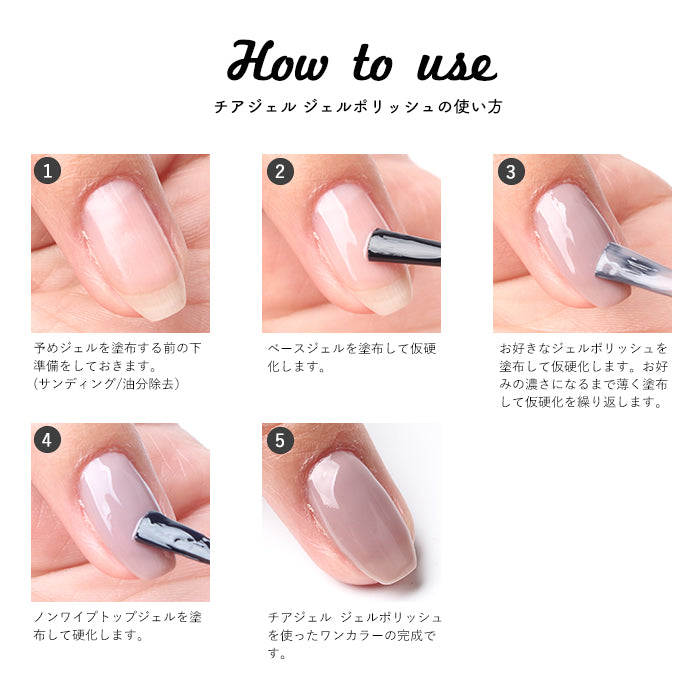 How to use

チアジェル ジェルポリッシュの使い方

1

予めジェルを塗布する前の下準備をしておきます。
(サンディング/油分除去)

2

ベースジェルを塗布して仮硬化します。

3

お好きなジェルポリッシュを塗布して仮硬化します。お好みの濃さになるまで薄く塗布して仮硬化を繰り返します。

4

ノンワイプトップジェルを塗布して硬化します。

5

チアジェル ジェルポリッシュを使ったワンカラーの完成です。