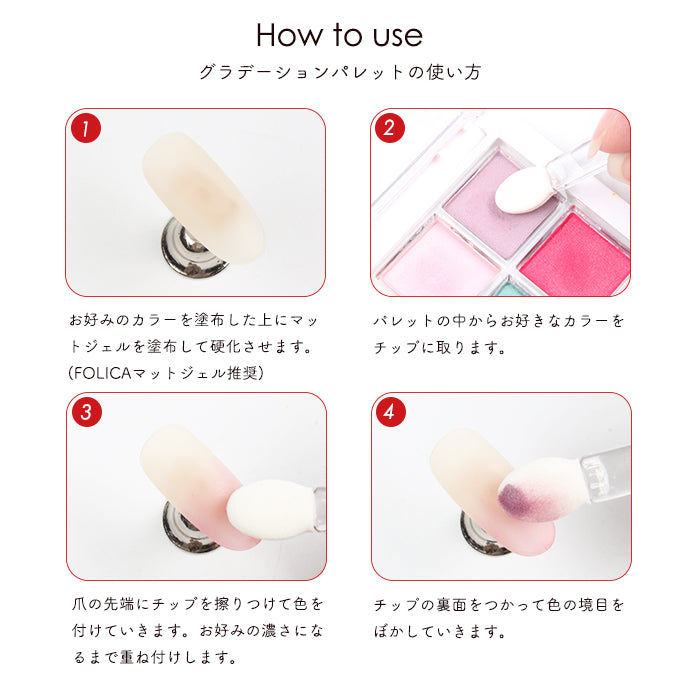 How to use
グラデーションパレットの使い方

1

お好みのカラーを塗布した上にマットジェルを塗布して硬化させます。(FOLICAマットジェル推奨)

2

パレットの中からお好きなカラーをチップに取ります。

3

爪の先端にチップを擦りつけて色を付けていきます。お好みの濃さになるまで重ね付けします。

4

チップの裏面をつかって色の境目をぼかしていきます。